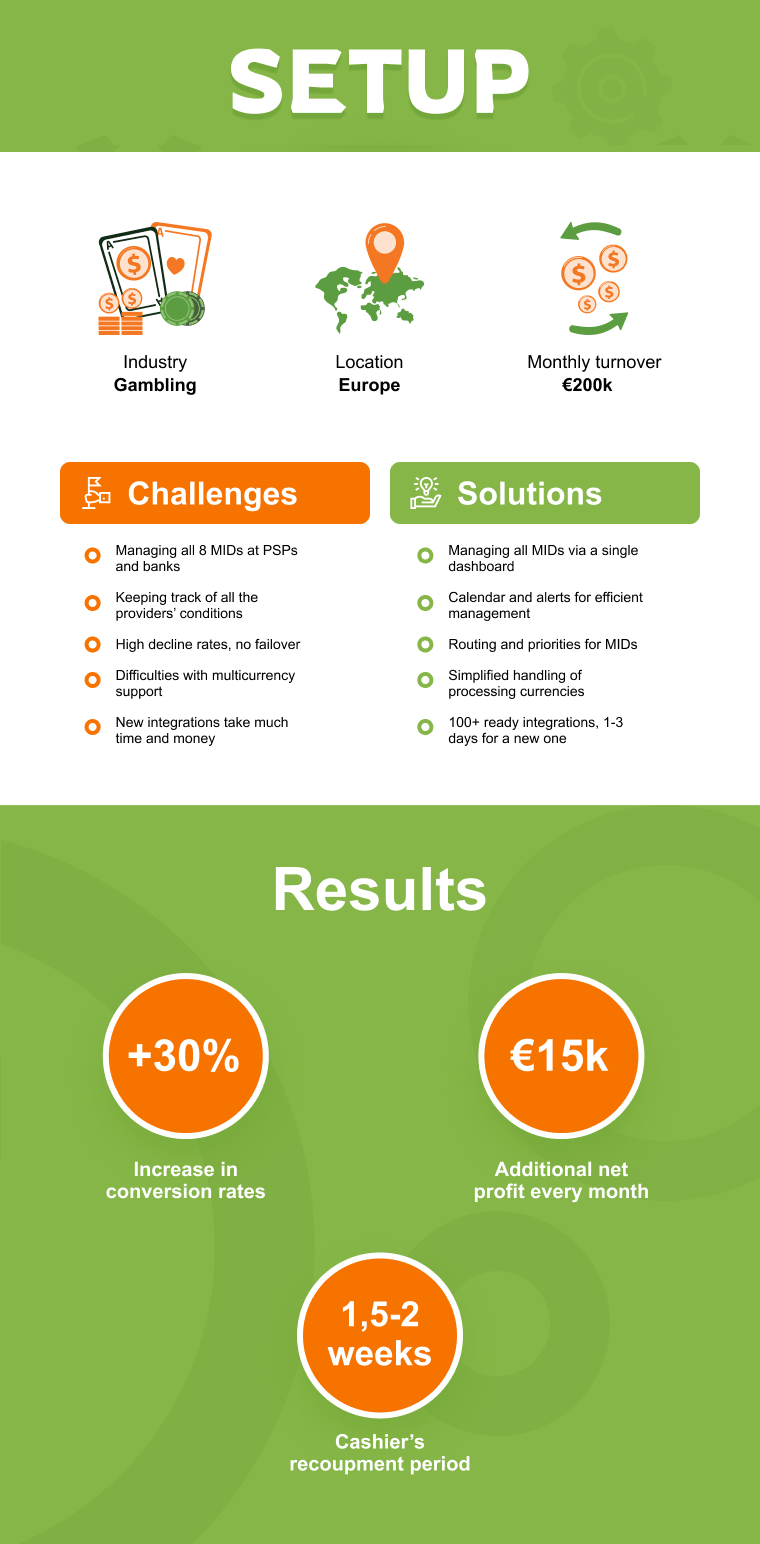 SETUP

Industry
Gambling

Location
Europe

Monthly turnover
€200k

Challenges

Managing all 8 MIDs at PSPs and banks

Keeping track of all the providers' conditions

High decline rates, no failover

Difficulties with multicurrency support

New integrations take much time and money

Solutions

Managing all MIDs via a single dashboard

Calendar and alerts for efficient management

Routing and priorities for MIDs

Simplified handling of processing currencies

100+ ready integrations, 1-3 days for a new one

Results

+30%

Increase in conversion rates

€15k

Additional net profit every month

1,5-2 weeks

Cashier's recoupment period